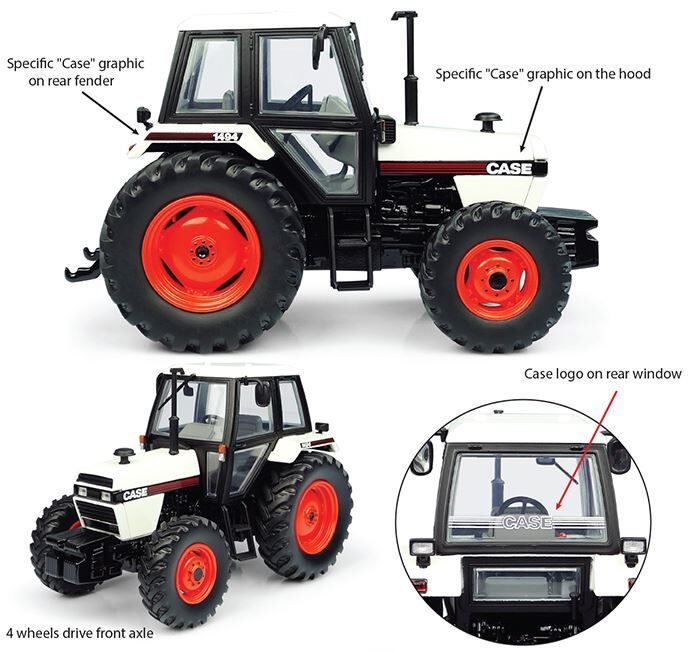 Specific "Case" graphic on rear fender

Specific "Case" graphic on the hood

1494

CASE

Case logo on rear window

CASE

CASE

4 wheels drive front axle